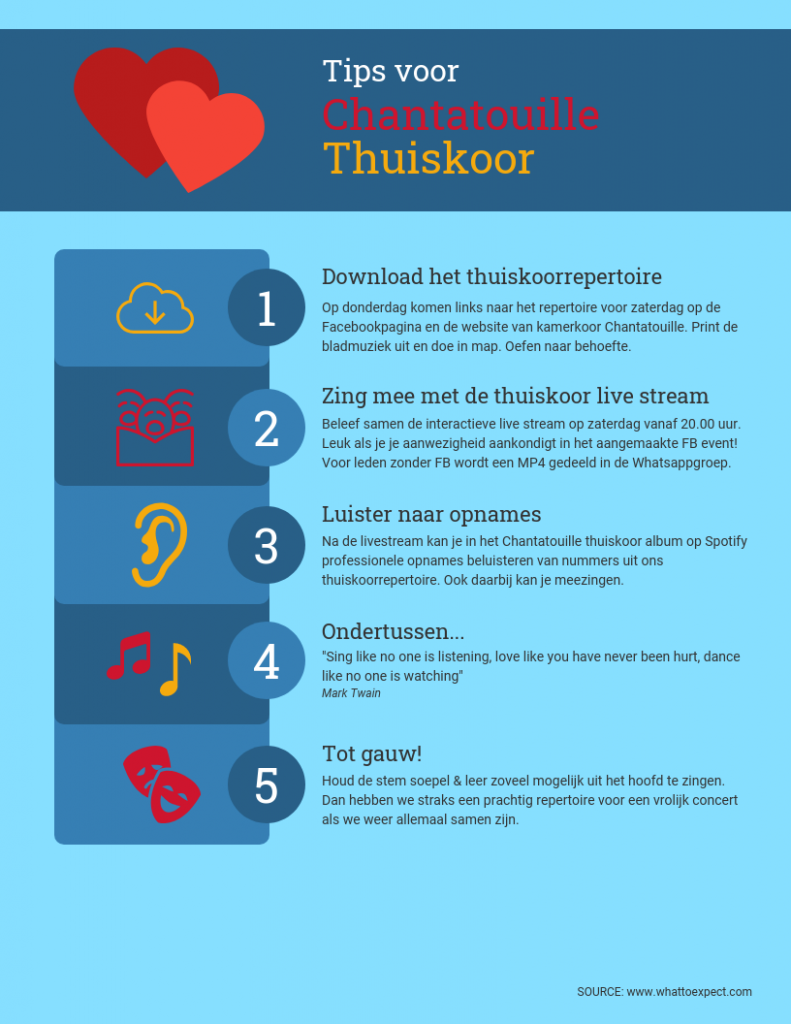 Tips voor
Chantatouille
Thuiskoor

1
Download het thuiskoorrepertoire
Op donderdag komen links naar het repertoire voor zaterdag op de Facebookpagina en de website van kamerkoor Chantatouille. Print de bladmuziek uit en doe in map. Oefen naar behoefte.

2
Zing mee met de thuiskoor live stream
Beleef samen de interactieve live stream op zaterdag vanaf 20.00 uur. Leuk als je je aanwezigheid aankondigt in het aangemaakte FB event! Voor leden zonder FB wordt een MP4 gedeeld in de Whatsappgroep.

3
Luister naar opnames
Na de livestream kan je in het Chantatouille thuiskoor album op Spotify professionele opnames beluisteren van nummers uit ons thuiskoorrepertoire. Ook daarbij kan je meezingen.

4
Ondertussen...
"Sing like no one is listening, love like you have never been hurt, dance like no one is watching"
Mark Twain

5
Tot gauw!
Houd de stem soepel & leer zoveel mogelijk uit het hoofd te zingen. Dan hebben we straks een prachtig repertoire voor een vrolijk concert als we weer allemaal samen zijn.

SOURCE: www.whattoexpect.com